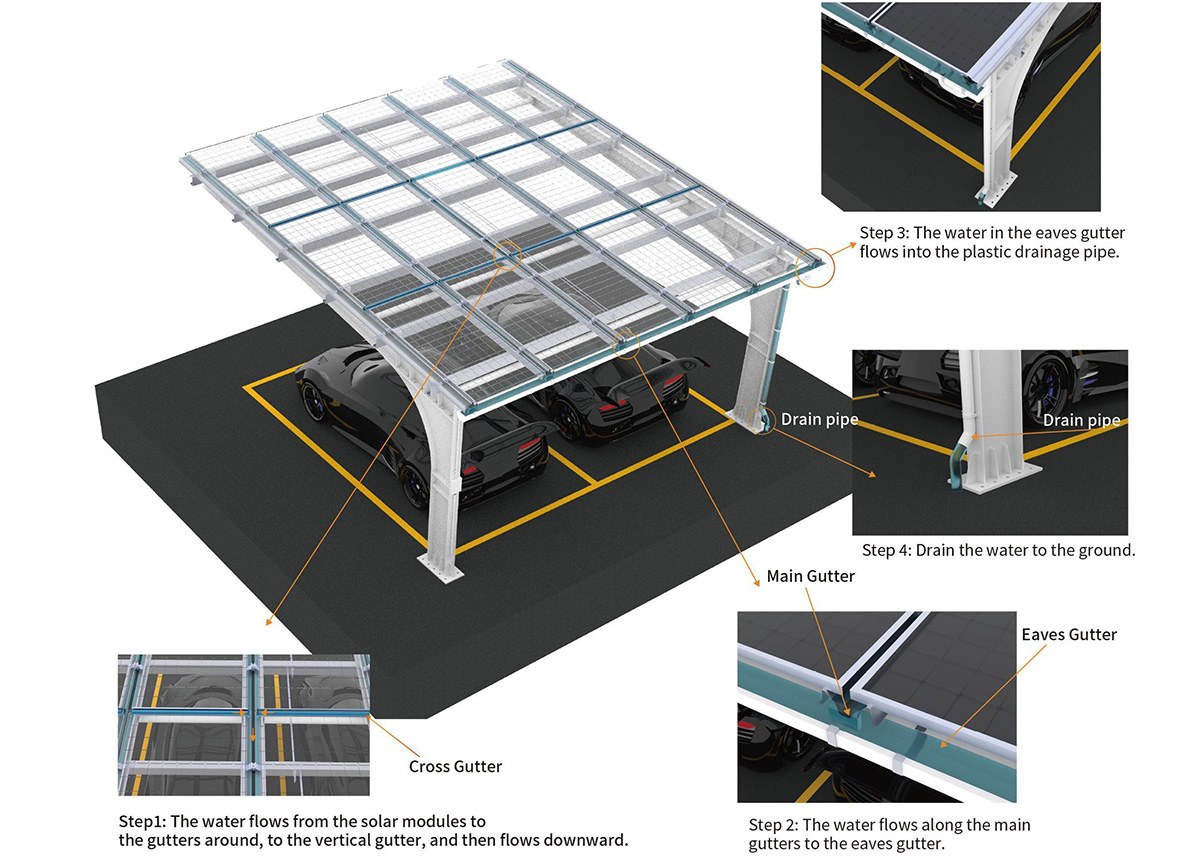 Step 3: The water in the eaves gutter flows into the plastic drainage pipe.

Drain pipe

Drain pipe

Step 4: Drain the water to the ground.

Main Gutter

Eaves Gutter

Cross Gutter

Step1: The water flows from the solar modules to the gutters around, to the vertical gutter, and then flows downward.

Step 2: The water flows along the main gutters to the eaves gutter.