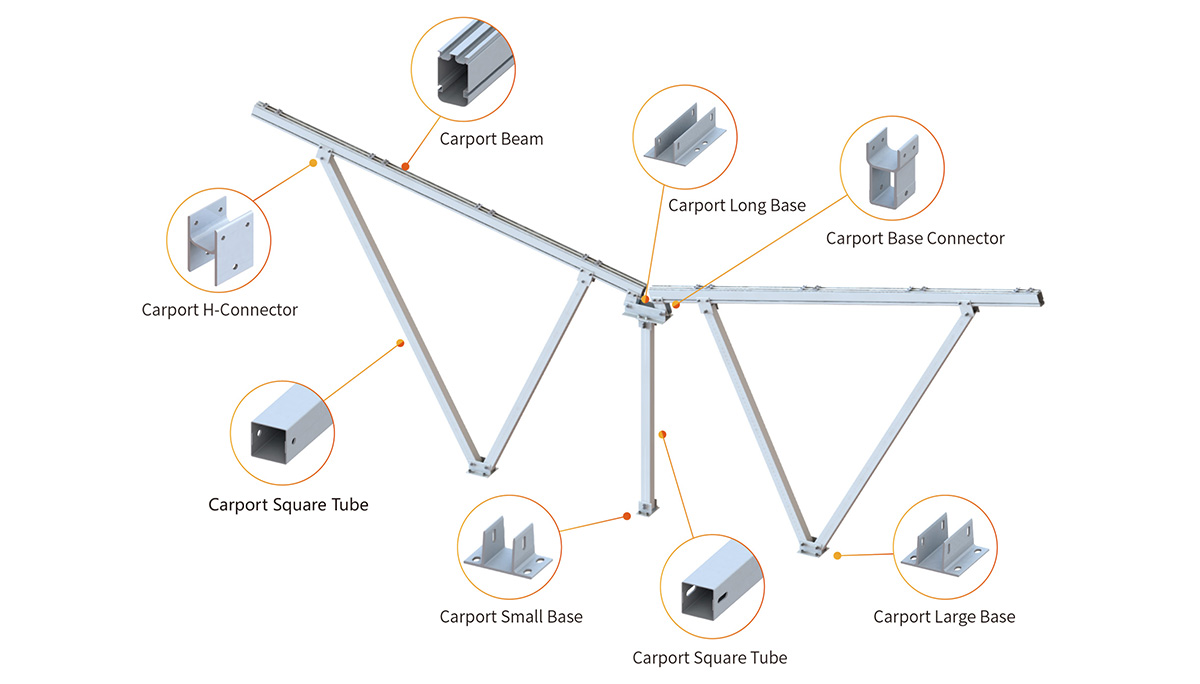 Carport Beam

Carport Long Base

Carport Base Connector

Carport H-Connector

Carport Square Tube

Carport Small Base

Carport Square Tube

Carport Large Base